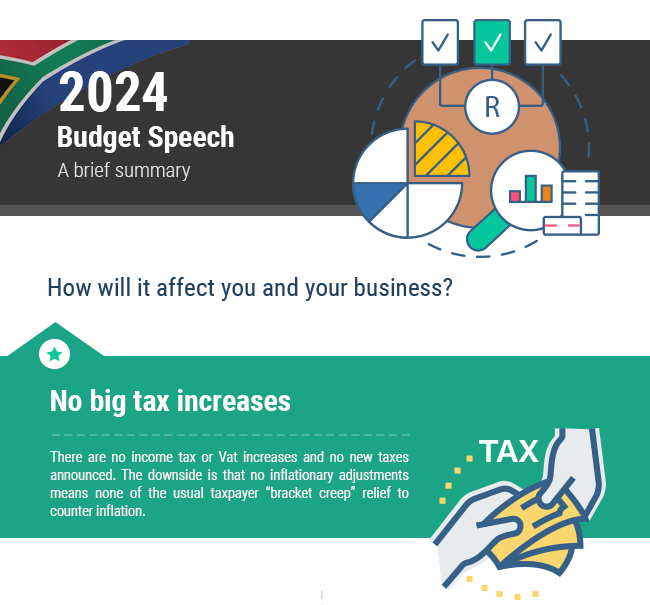 2024
Budget Speech
A brief summary

R

How will it affect you and your business?

No big tax increases

There are no income tax or Vat increases and no new taxes announced. The downside is that no inflationary adjustments means none of the usual taxpayer "bracket creep" relief to counter inflation.

TAX